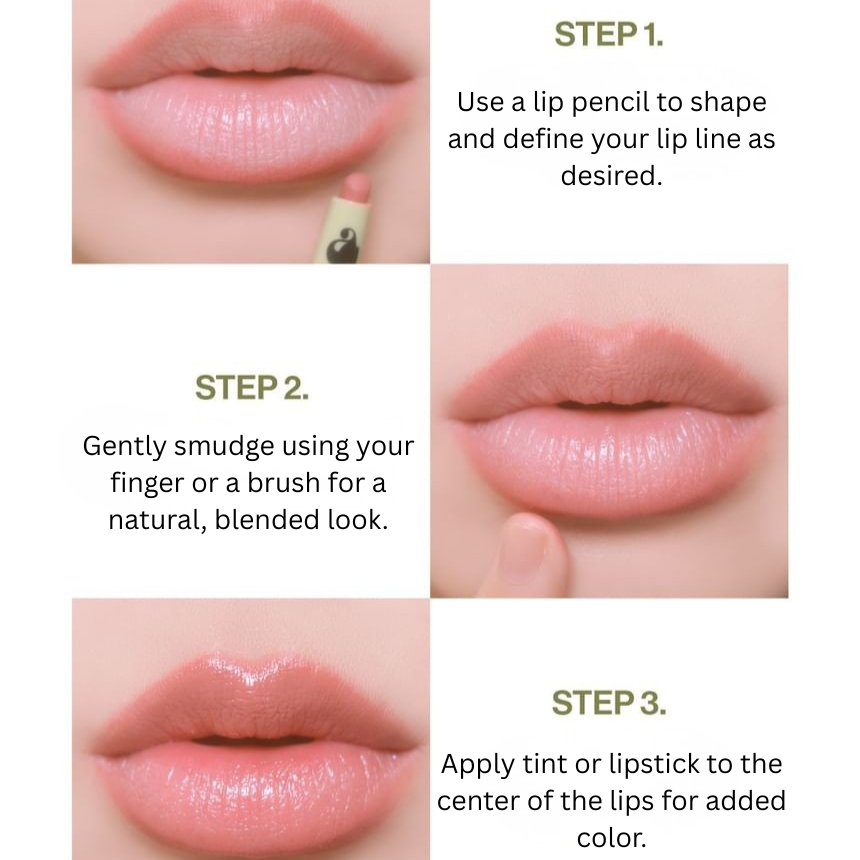 STEP 1.

Use a lip pencil to shape and define your lip line as desired.

STEP 2.

Gently smudge using your finger or a brush for a natural, blended look.

STEP 3.

Apply tint or lipstick to the center of the lips for added color.