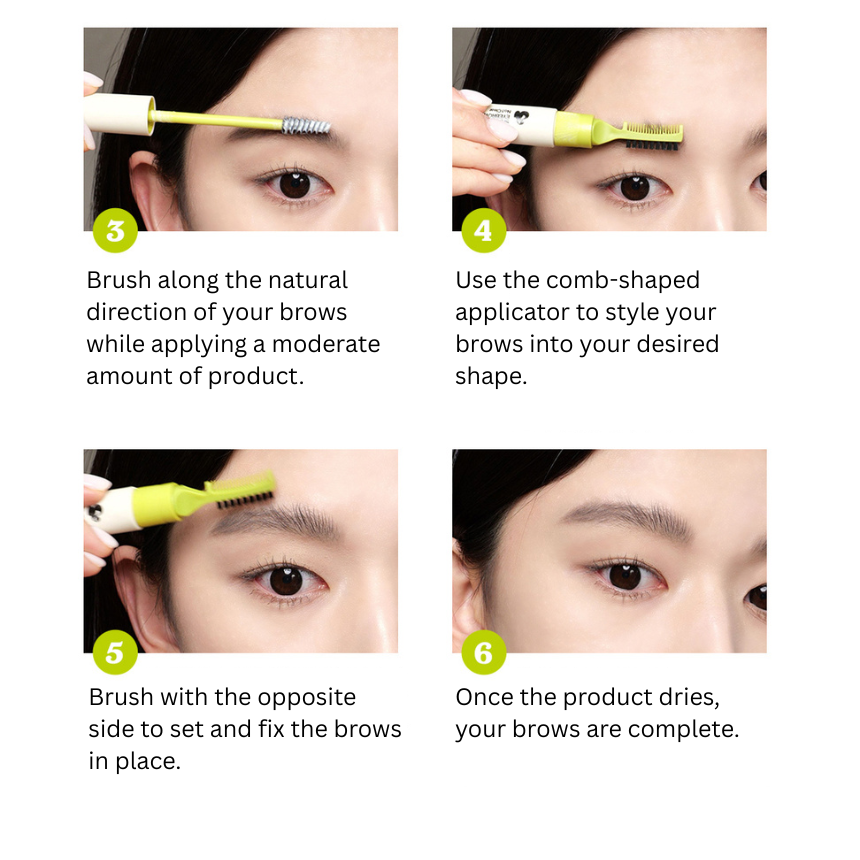 3

Brush along the natural direction of your brows while applying a moderate amount of product.

4

Use the comb-shaped applicator to style your brows into your desired shape.

5

Brush with the opposite side to set and fix the brows in place.

6

Once the product dries, your brows are complete.