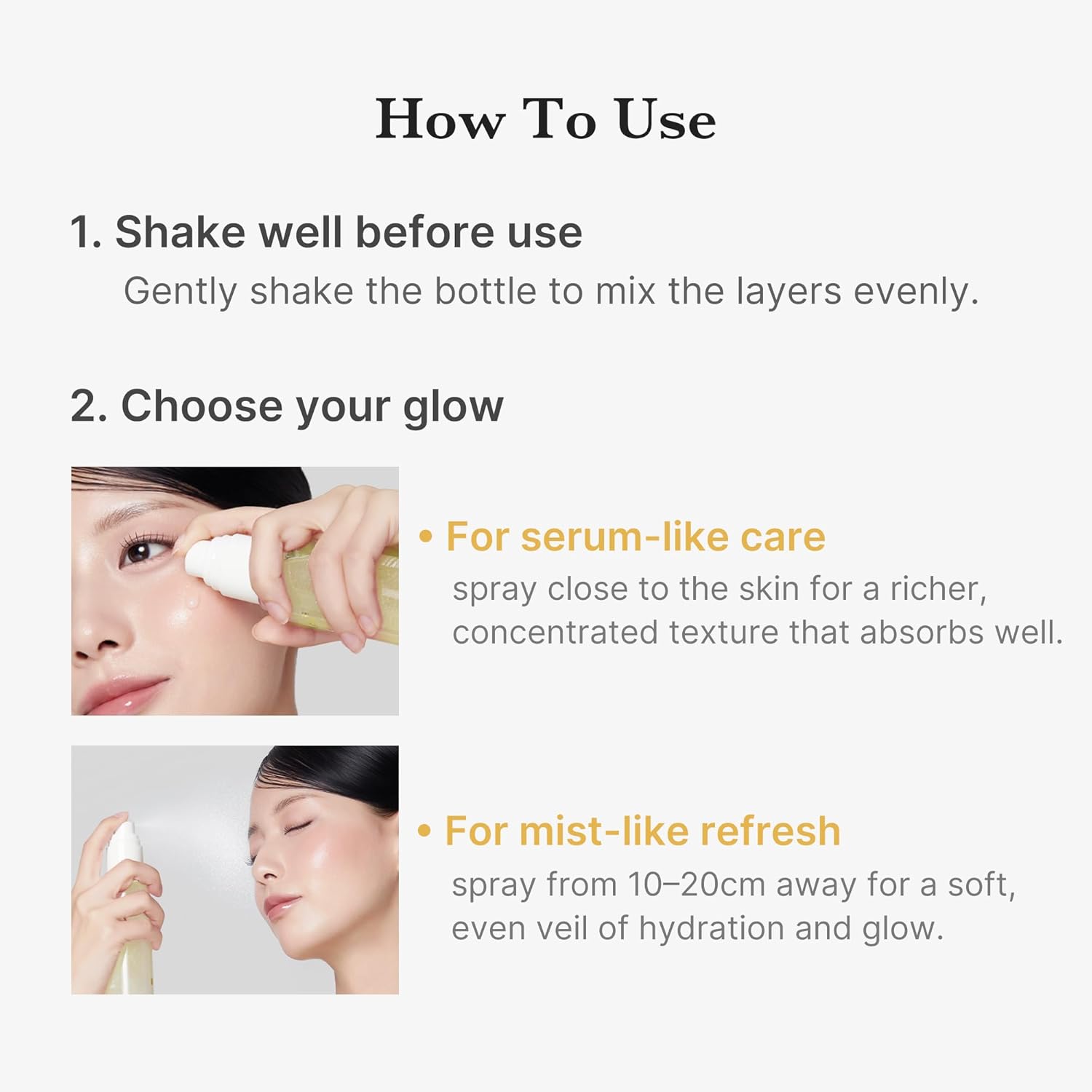 How To Use

1. Shake well before use
Gently shake the bottle to mix the layers evenly.

2. Choose your glow

• For serum-like care
spray close to the skin for a richer, concentrated texture that absorbs well.

• For mist-like refresh
spray from 10–20cm away for a soft, even veil of hydration and glow.