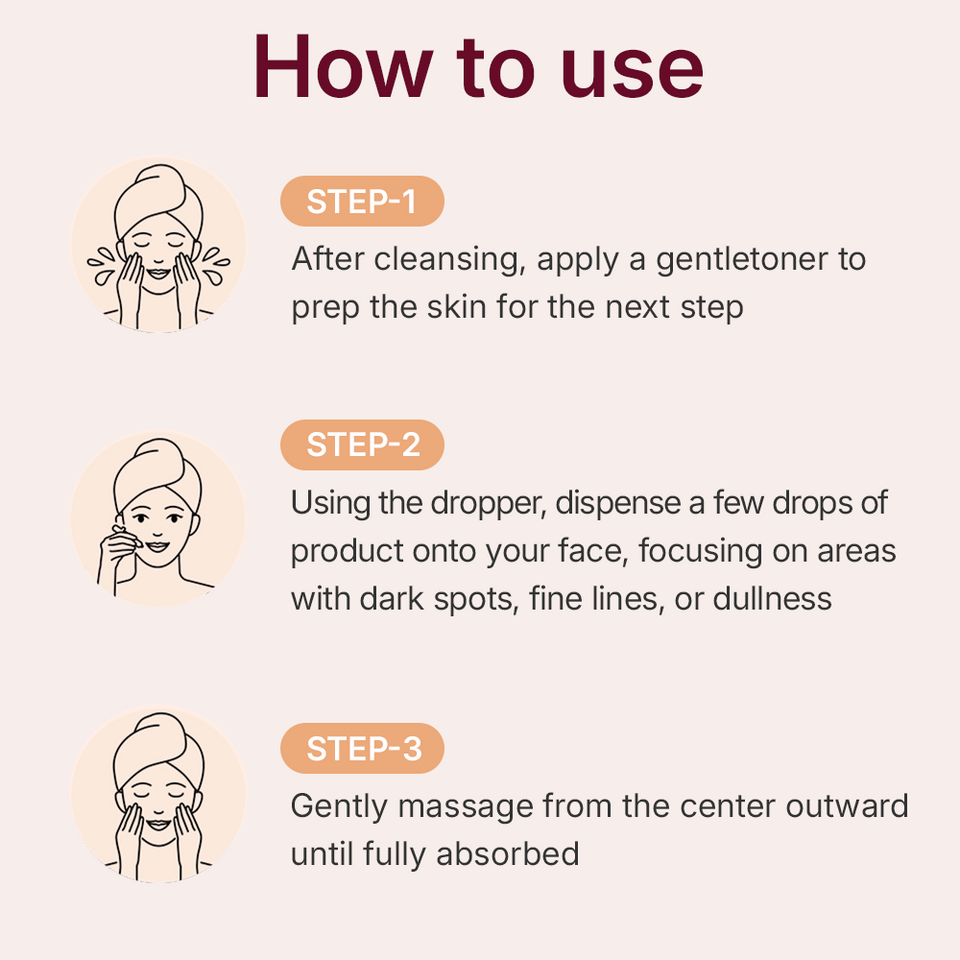 How to use

STEP-1

After cleansing, apply a gentletoner to prep the skin for the next step

STEP-2

Using the dropper, dispense a few drops of product onto your face, focusing on areas with dark spots, fine lines, or dullness

STEP-3

Gently massage from the center outward until fully absorbed